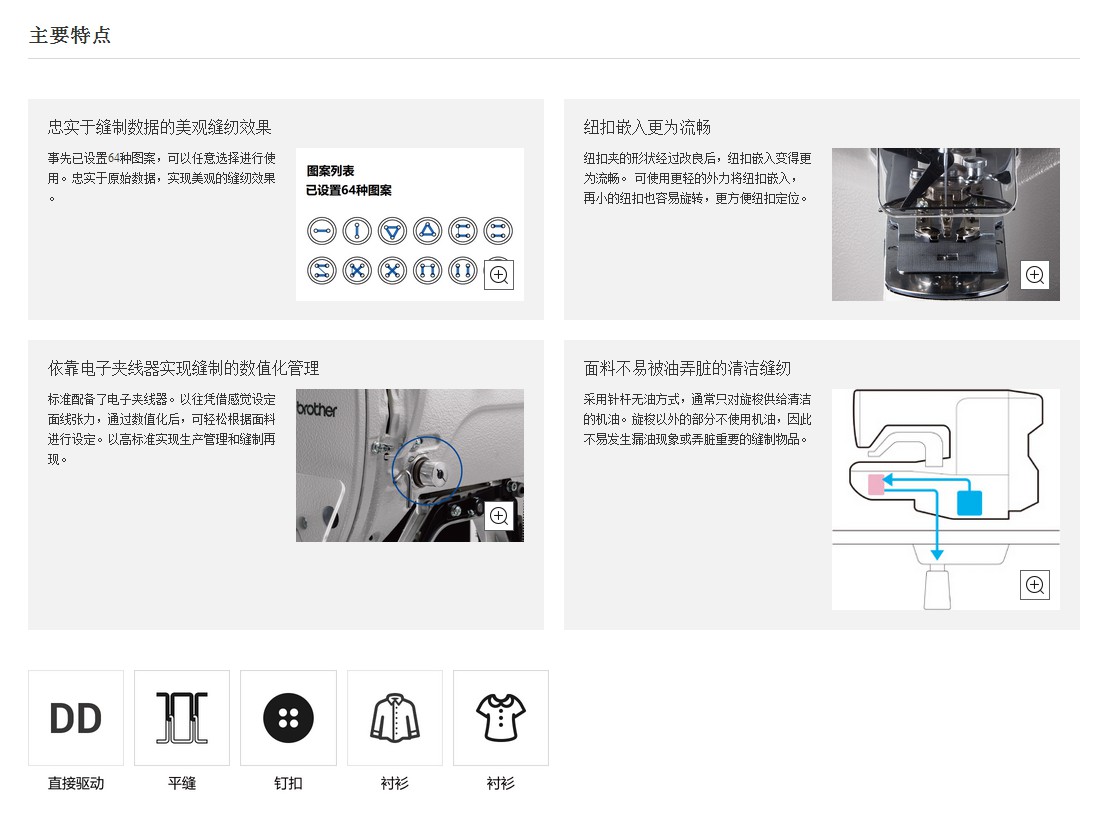 主要特点

忠实于缝制数据的美观缝纫效果

事先已设置64种图案，可以任意选择进行使用。忠实于原始数据，实现美观的缝纫效果。

图案列表
已设置64种图案

纽扣嵌入更为流畅

纽扣夹的形状经过改良后，纽扣嵌入变得更为流畅。可使用更轻的外力将纽扣嵌入，再小的纽扣也容易旋转，更方便纽扣定位。

依靠电子夹线器实现缝制的数值化管理

标准配备了电子夹线器。以往凭借感觉设定面线张力，通过数值化后，可轻松根据面料进行设定。以高标准实现生产管理和缝制再现。

brother

面料不易被油弄脏的清洁缝纫

采用针杆无油方式，通常只对旋梭供给清洁的机油。旋梭以外的部分不使用机油，因此不易发生漏油现象或弄脏重要的缝制物品。

DD

直接驱动

平缝

钉扣

衬衫

衬衫